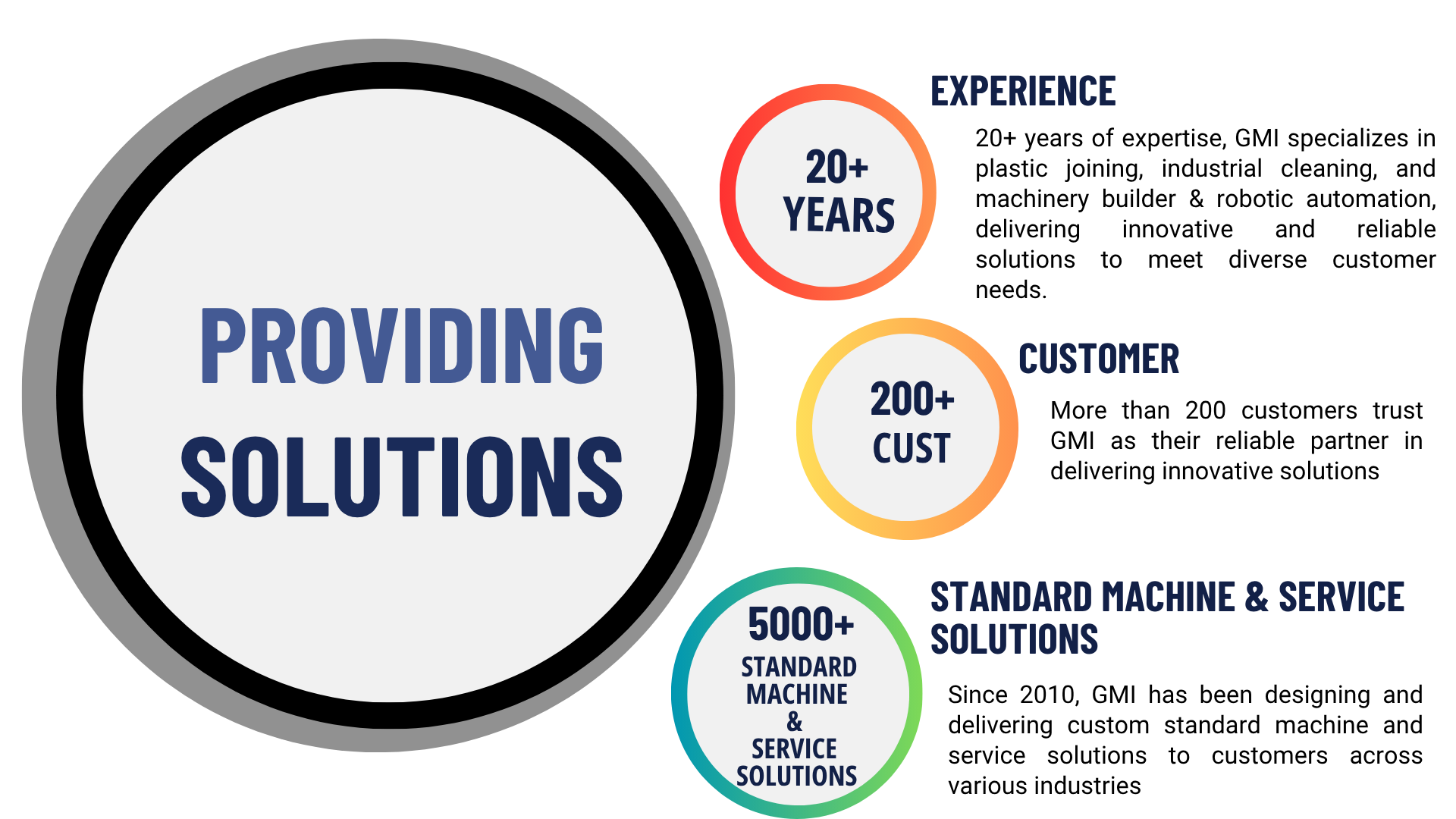 PROVIDING
SOLUTIONS

20+
YEARS

EXPERIENCE

20+ years of expertise, GMI specializes in plastic joining, industrial cleaning, and machinery builder & robotic automation, delivering innovative and reliable solutions to meet diverse customer needs.

200+
CUST

CUSTOMER

More than 200 customers trust GMI as their reliable partner in delivering innovative solutions

5000+
STANDARD
MACHINE
&
SERVICE
SOLUTIONS

STANDARD MACHINE & SERVICE SOLUTIONS

Since 2010, GMI has been designing and delivering custom standard machine and service solutions to customers across various industries